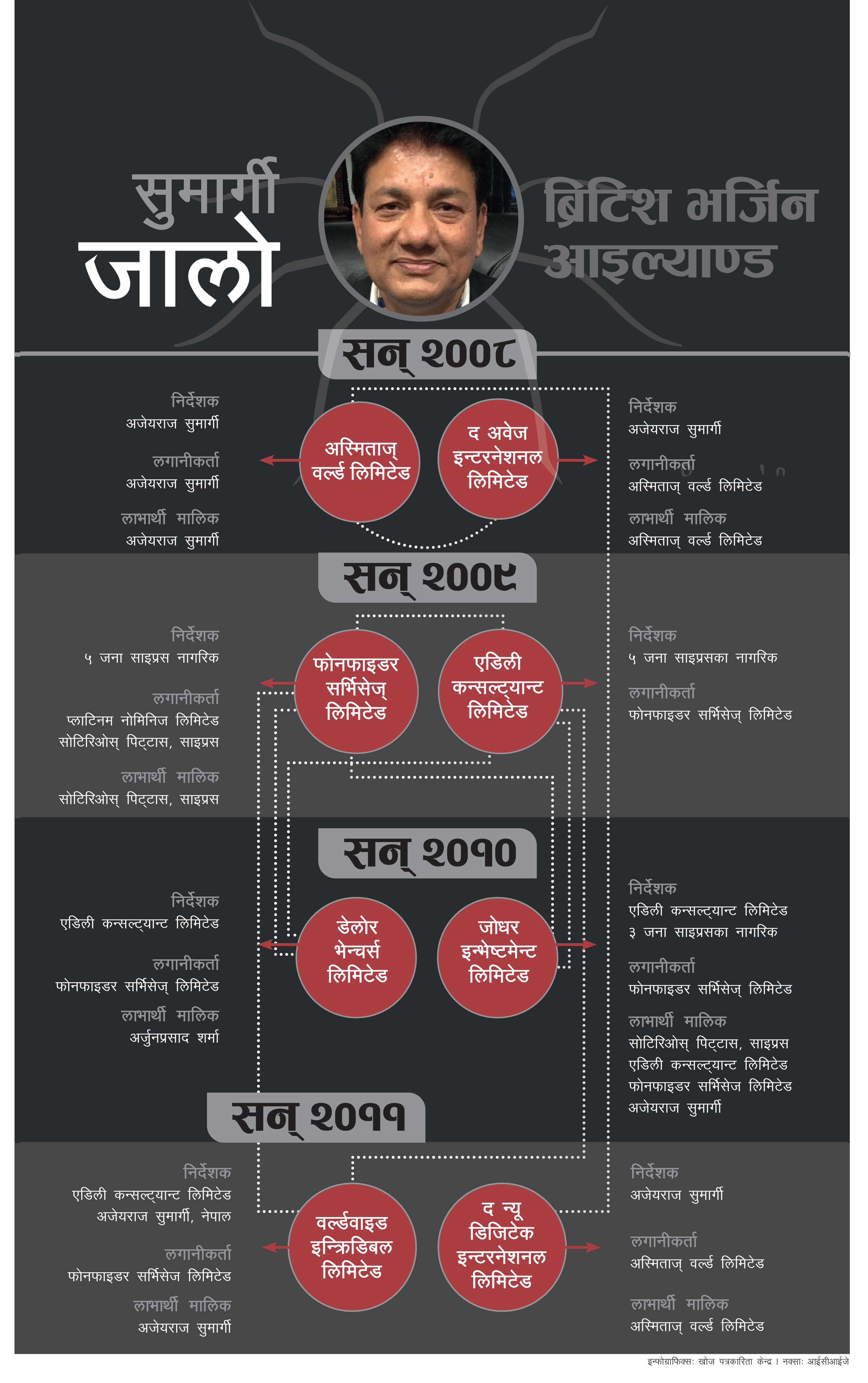 सुमार्गी
जालो

ब्रिटिश भर्जिन आइल्याण्ड

सन् २००८

निर्देशक
अजेयराज सुमार्गी
लगानीकर्ता
अजेयराज सुमार्गी
लाभार्थी मालिक
अजेयराज सुमार्गी

अस्मिताज् वर्ल्ड लिमिटेड

द अवेज इन्टरनेशनल लिमिटेड

निर्देशक
अजेयराज सुमार्गी
लगानीकर्ता
अस्मिताज् वर्ल्ड लिमिटेड
लाभार्थी मालिक
अस्मिताज् वर्ल्ड लिमिटेड

सन् २००९

निर्देशक
५ जना साइप्रस नागरिक
लगानीकर्ता
प्लाटिनम नोमिनिज लिमिटेड
सोटिरिओस् पिट्टास, साइप्रस
लाभार्थी मालिक
सोटिरिओस् पिट्टास, साइप्रस

फोनफाइडर सर्भिसेज् लिमिटेड

एडिली कन्सल्ट्यान्ट लिमिटेड

निर्देशक
५ जना साइप्रसका नागरिक
लगानीकर्ता
फोनफाइडर सर्भिसेज् लिमिटेड

सन् २०१०

निर्देशक
एडिली कन्सल्ट्यान्ट लिमिटेड
लगानीकर्ता
फोनफाइडर सर्भिसेज् लिमिटेड
लाभार्थी मालिक
अर्जुनप्रसाद शर्मा

डेलोर भेन्चर्स लिमिटेड

जोधर इन्भेष्टमेन्ट लिमिटेड

निर्देशक
एडिली कन्सल्ट्यान्ट लिमिटेड
३ जना साइप्रसका नागरिक
लगानीकर्ता
फोनफाइडर सर्भिसेज् लिमिटेड
लाभार्थी मालिक
सोटिरिओस् पिट्टास, साइप्रस
एडिली कन्सल्ट्यान्ट लिमिटेड
फोनफाइडर सर्भिसेज लिमिटेड
अजेयराज सुमार्गी

सन् २०११

निर्देशक
एडिली कन्सल्ट्यान्ट लिमिटेड
अजेयराज सुमार्गी, नेपाल
लगानीकर्ता
फोनफाइडर सर्भिसेज लिमिटेड
लाभार्थी मालिक
अजेयराज सुमार्गी

वर्ल्डवाइड इन्क्रिडिबल लिमिटेड

द न्यू डिजिटेक इन्टरनेशनल लिमिटेड

निर्देशक
अजेयराज सुमार्गी
लगानीकर्ता
अस्मिताज् वर्ल्ड लिमिटेड
लाभार्थी मालिक
अस्मिताज् वर्ल्ड लिमिटेड

इन्फोग्राफिक्सः खोज पत्रकारिता केन्द्र । नक्साः आईसीआईजे